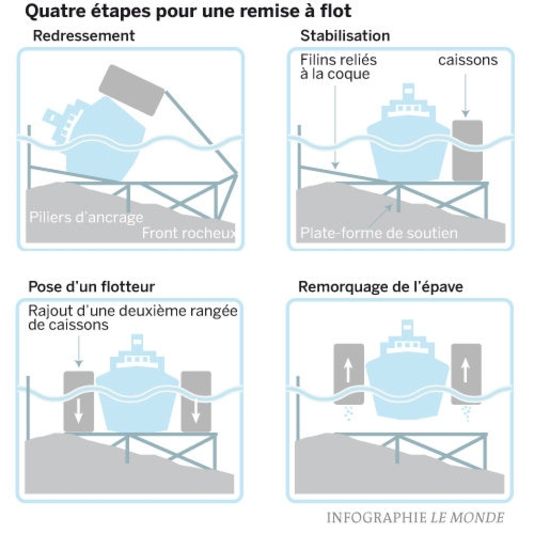 Quatre étapes pour une remise à flot

Redressement

Piliers d'ancrage

Front rocheux

Stabilisation

Filins reliés à la coque

caissons

Plate-forme de soutien

Pose d'un flotteur

Rajout d'une deuxième rangée de caissons

Remorquage de l'épave

INFOGRAPHIE LE MONDE